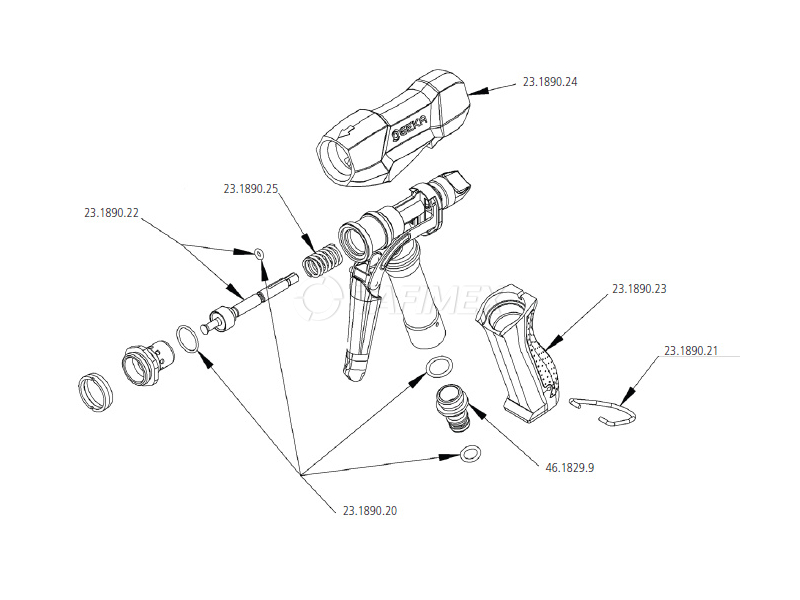 23.1890.24

GEKA

23.1890.25

23.1890.22

AFMEN

23.1890.23

23.1890.21

46.1829.9

23.1890.20